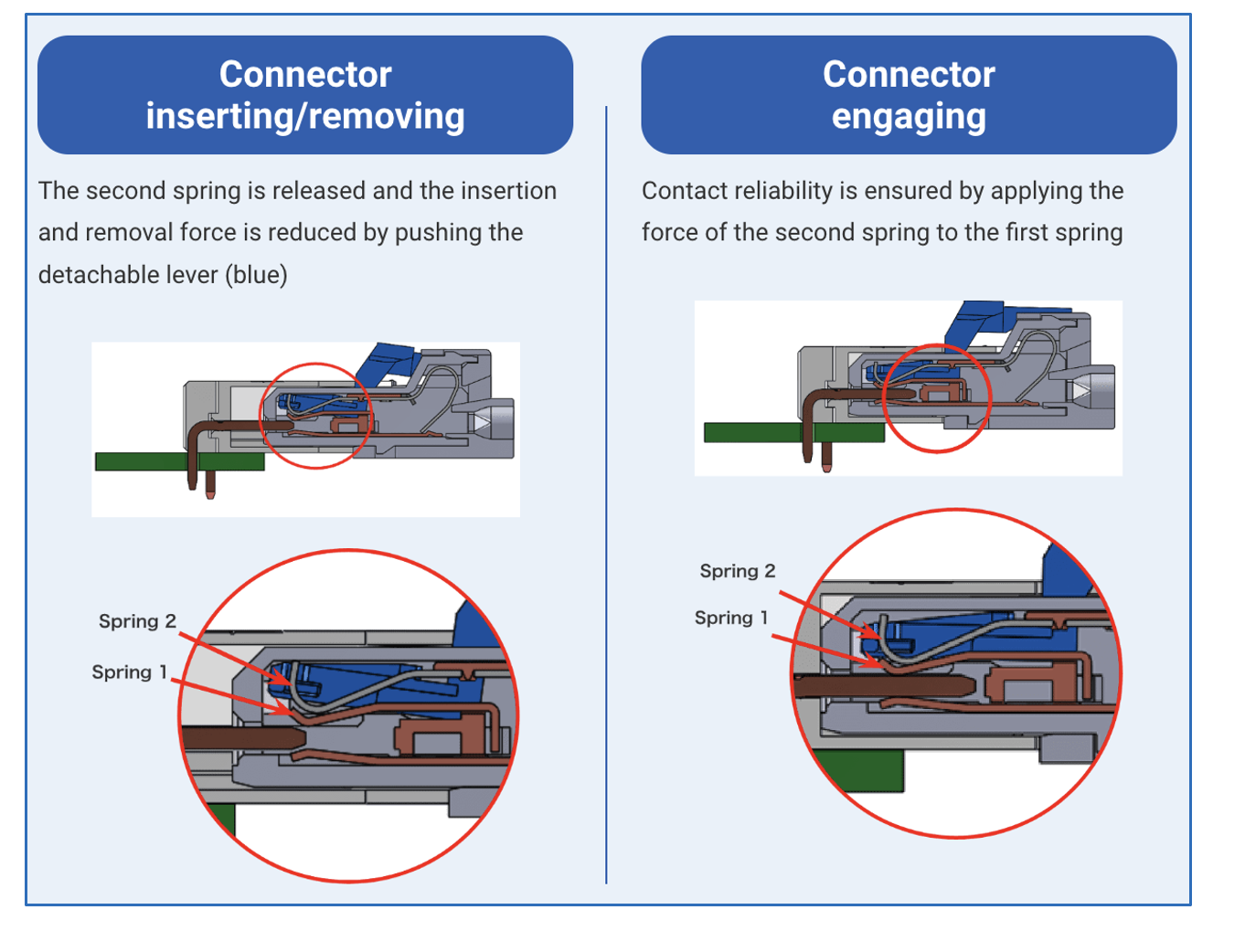 Connector inserting/removing

The second spring is released and the insertion and removal force is reduced by pushing the detachable lever (blue)

Spring 2

Spring 1

Connector engaging

Contact reliability is ensured by applying the force of the second spring to the first spring

Spring 2

Spring 1