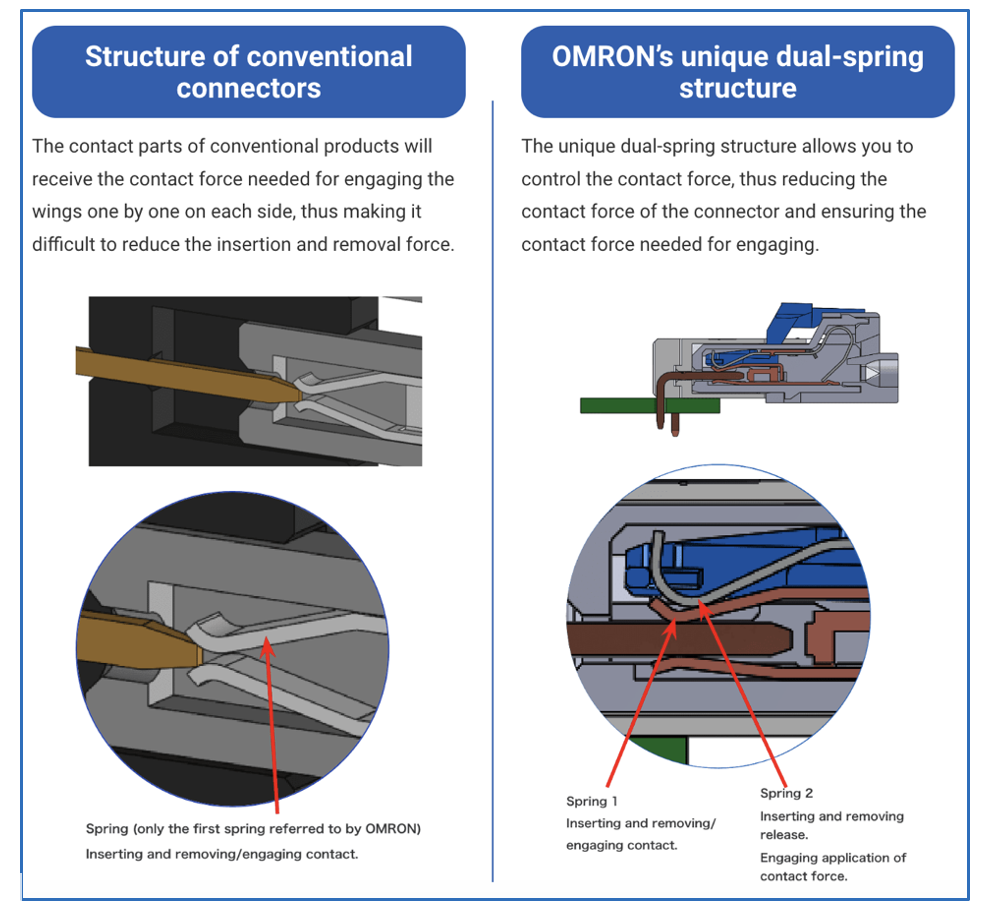 Structure of conventional connectors

The contact parts of conventional products will receive the contact force needed for engaging the wings one by one on each side, thus making it difficult to reduce the insertion and removal force.

Spring (only the first spring referred to by OMRON)
Inserting and removing/engaging contact.

OMRON's unique dual-spring structure

The unique dual-spring structure allows you to control the contact force, thus reducing the contact force of the connector and ensuring the contact force needed for engaging.

Spring 1
Inserting and removing/ engaging contact.

Spring 2
Inserting and removing release.
Engaging application of contact force.