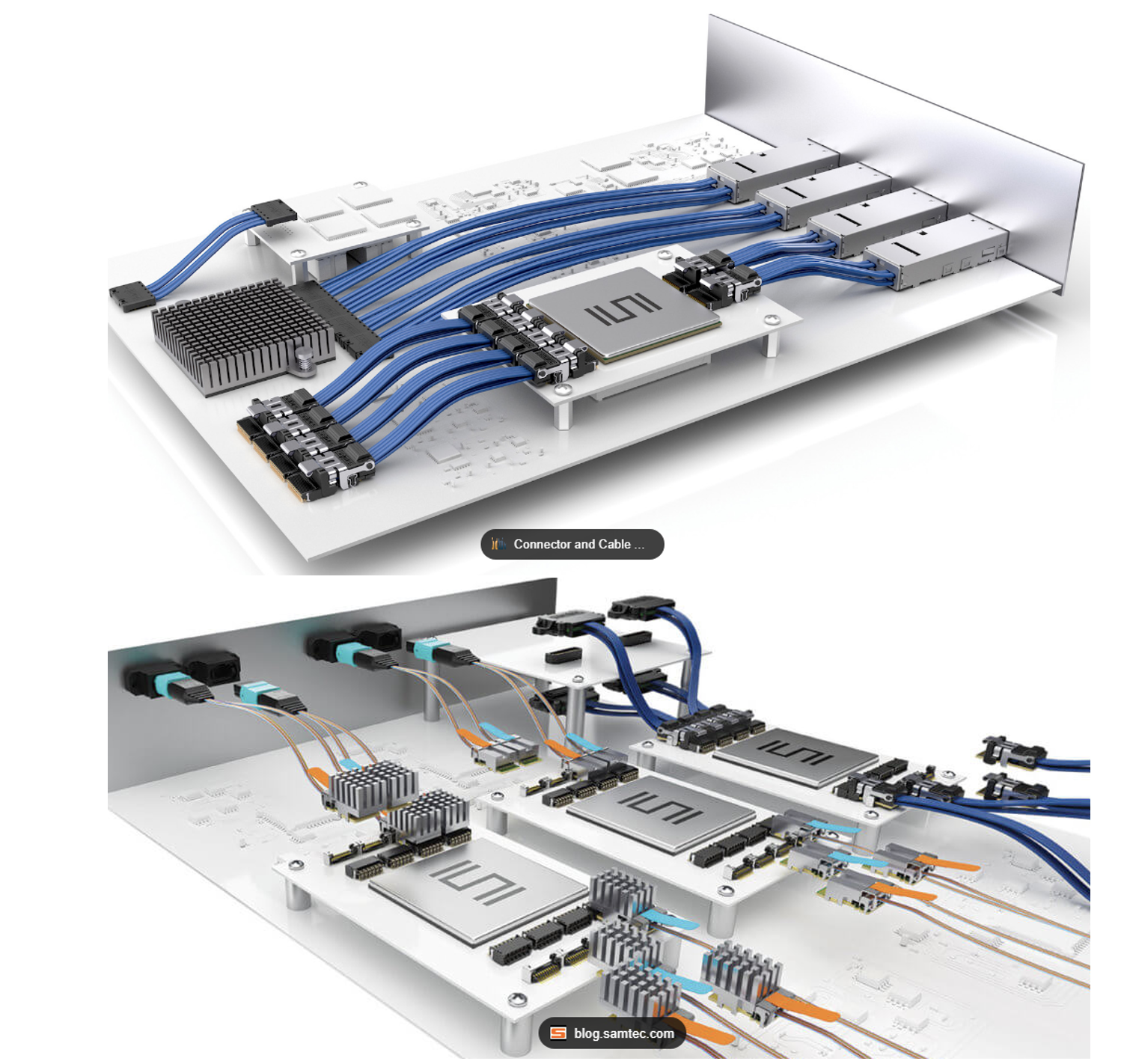 Connector and Cable ...

blog.samtec.com