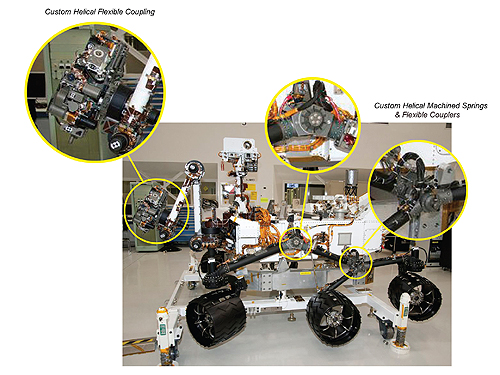 Custom Helical Flexible Coupling

Custom Helical Machined Springs & Flexible Couplers