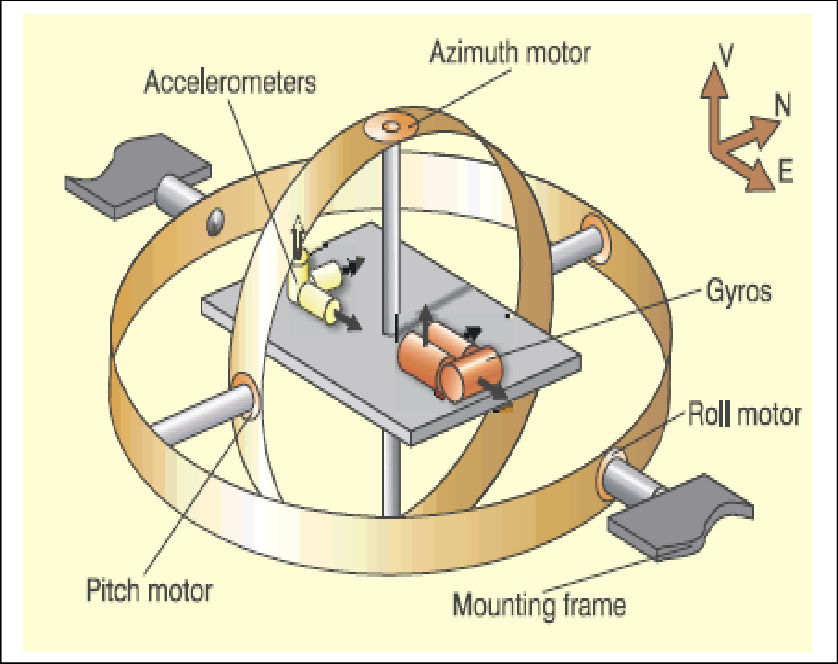 Azimuth motor
Accelerometers
V
N
E
Gyros
Roll motor
Pitch motor
Mounting frame