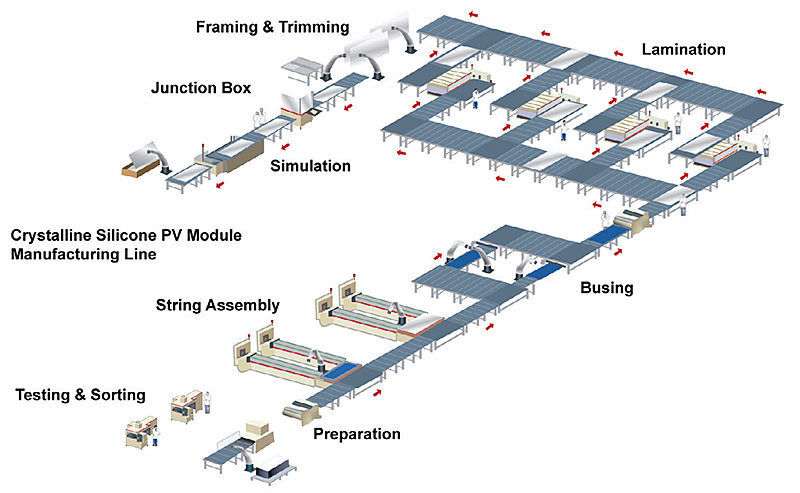 Framing & Trimming

Lamination

Junction Box

Simulation

Crystalline Silicone PV Module Manufacturing Line

Busing

String Assembly

Testing & Sorting

Preparation