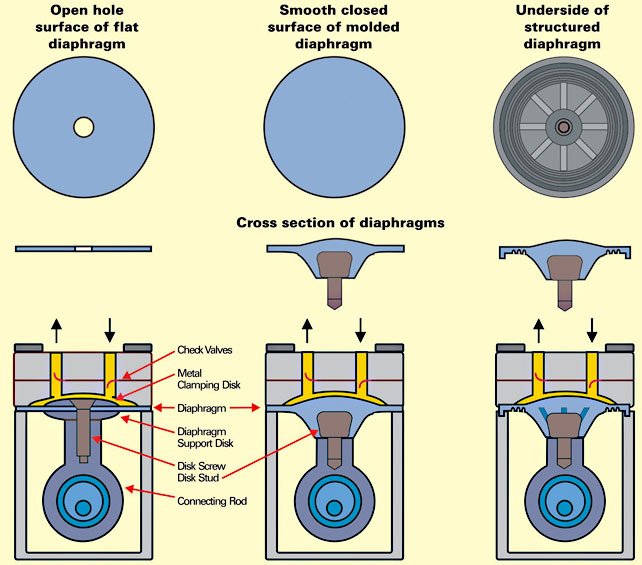 Open hole surface of flat diaphragm

Smooth closed surface of molded diaphragm

Underside of structured diaphragm

Cross section of diaphragms

Check Valves

Metal Clamping Disk

Diaphragm

Diaphragm Support Disk

Disk Screw Disk Stud

Connecting Rod