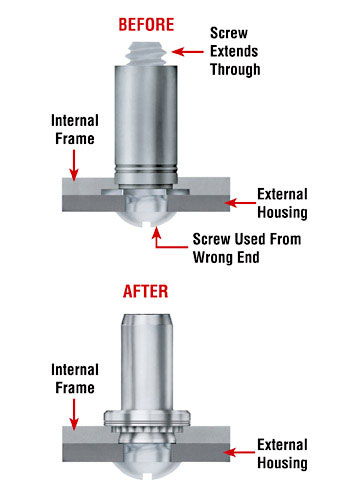 BEFORE

Screw Extends Through

Internal Frame

External Housing

Screw Used From Wrong End

AFTER

Internal Frame

External Housing